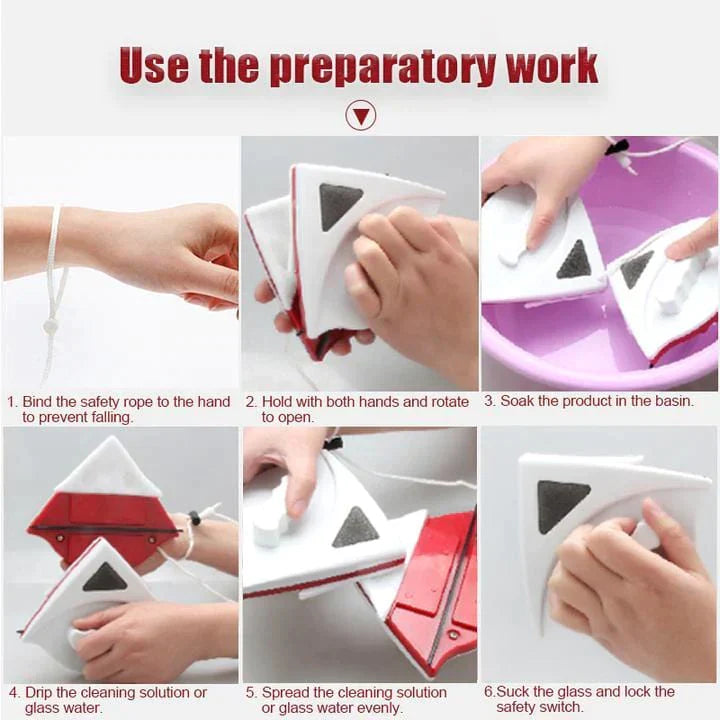 Use the preparatory work

1. Bind the safety rope to the hand to prevent falling.

2. Hold with both hands and rotate to open.

3. Soak the product in the basin.

4. Drip the cleaning solution or glass water.

5. Spread the cleaning solution or glass water evenly.

6.Suck the glass and lock the safety switch.