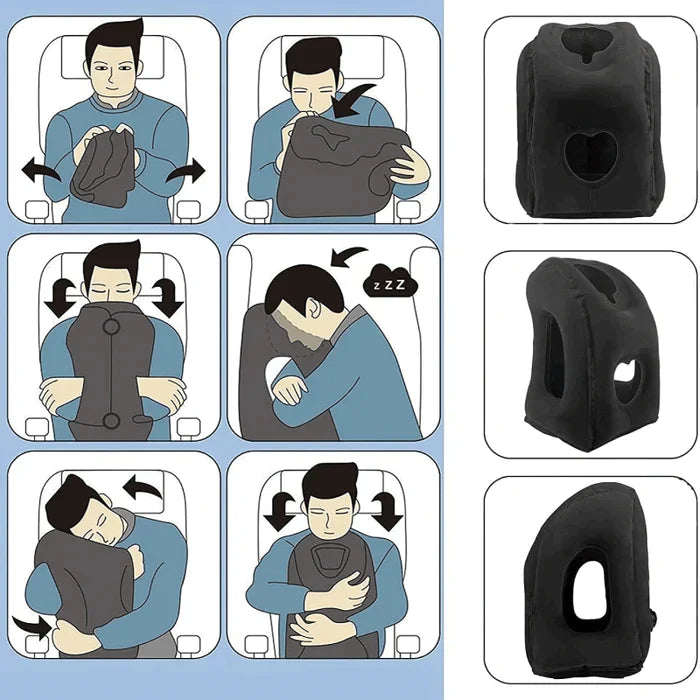 z Z Z