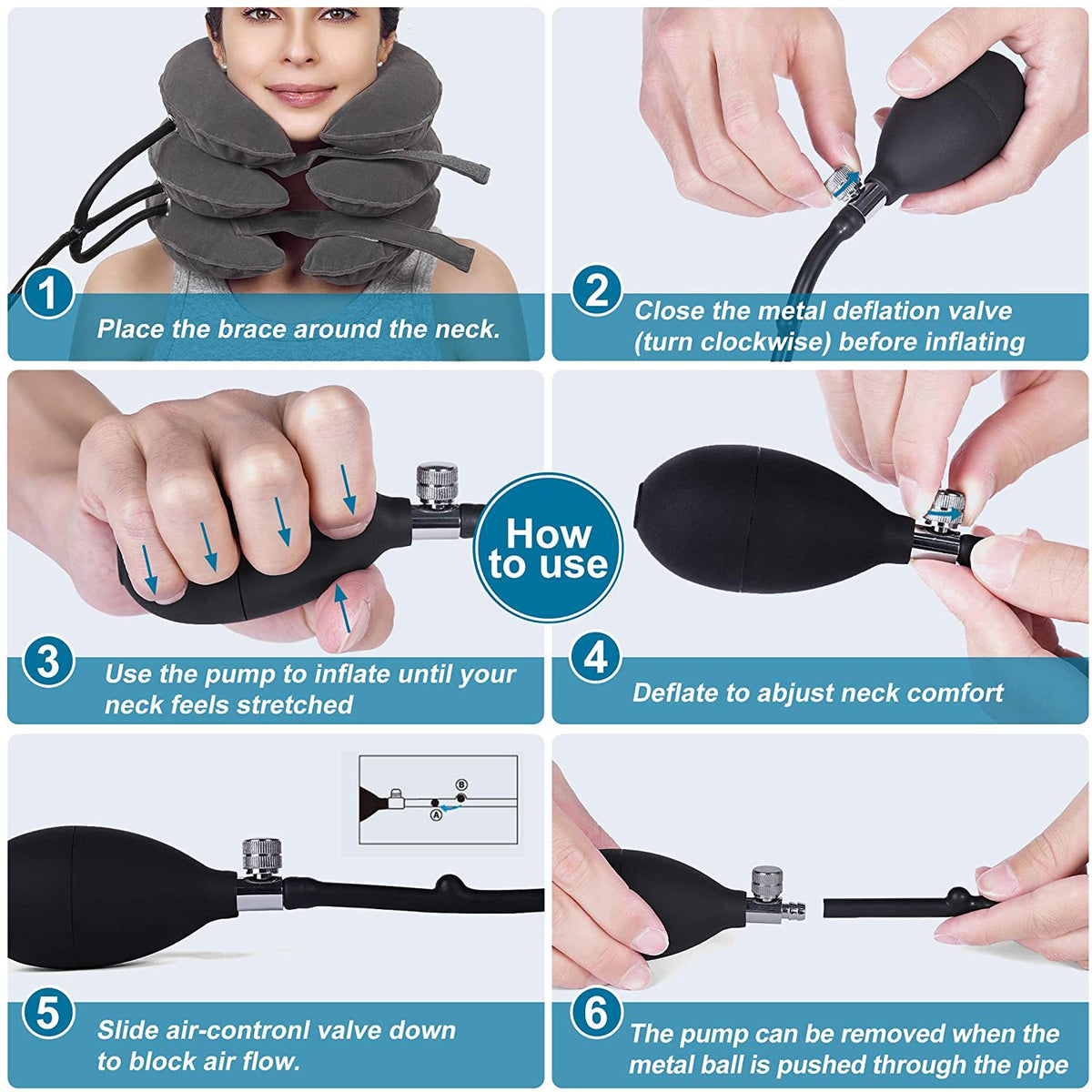 1
Place the brace around the neck.

2
Close the metal deflation valve (turn clockwise) before inflating

How to use

3
Use the pump to inflate until your neck feels stretched

4
Deflate to abjust neck comfort

B
A

5
Slide air-contronl valve down to block air flow.

6
The pump can be removed when the metal ball is pushed through the pipe