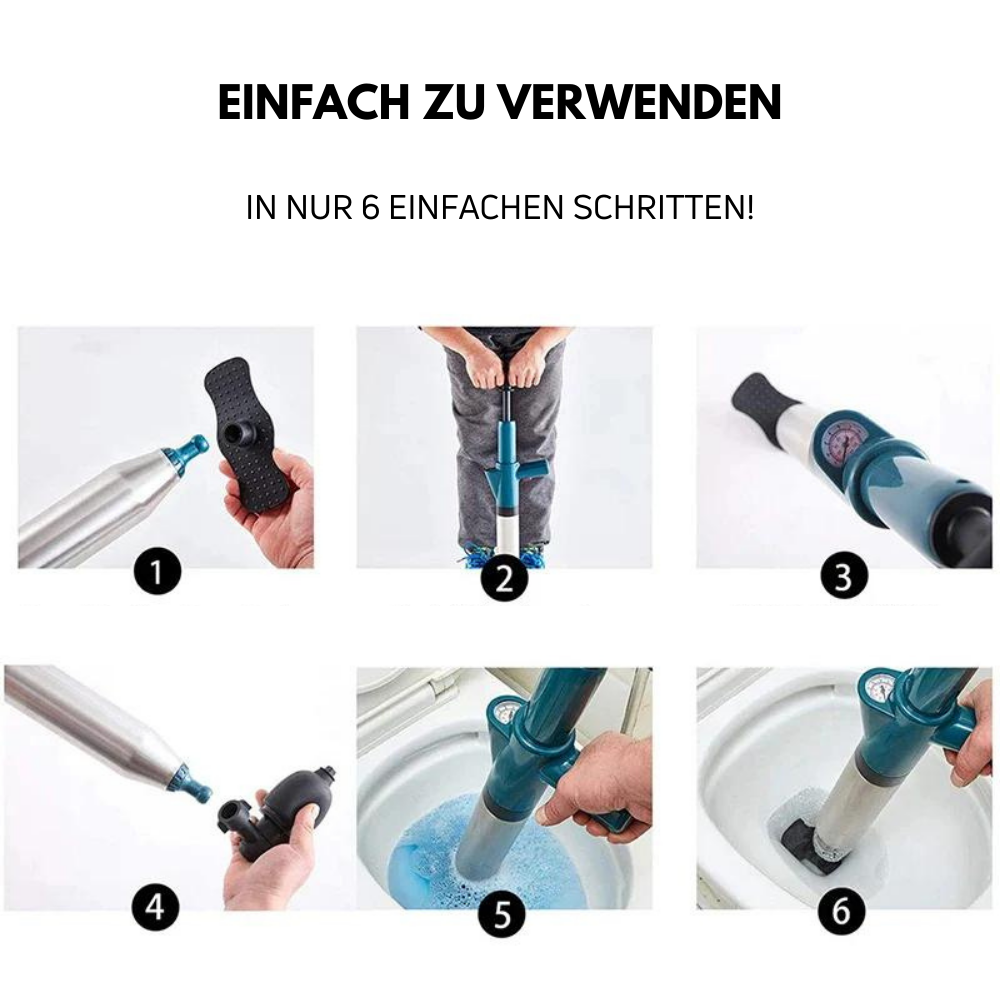 EINFACH ZU VERWENDEN

IN NUR 6 EINFACHEN SCHRITTEN!

1

2

3

4

5

6