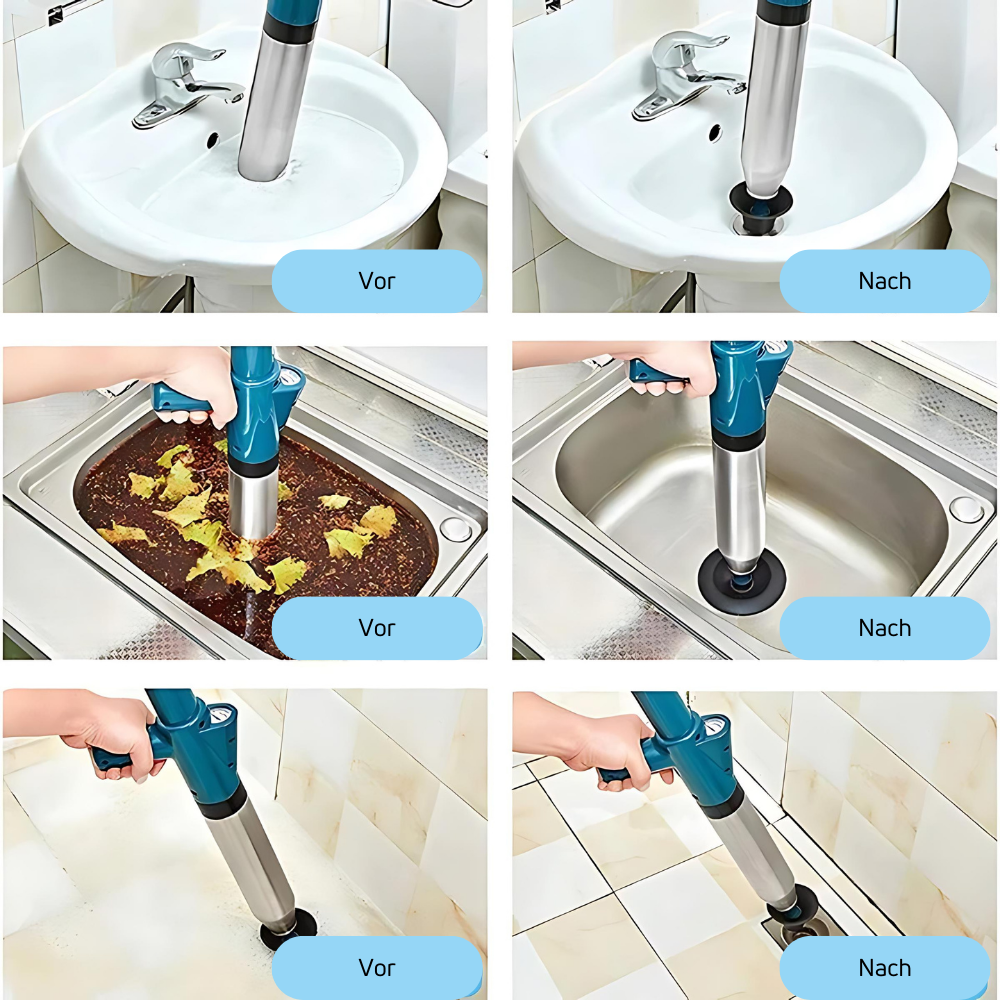 Vor

Nach

Vor

Nach

Vor

Nach